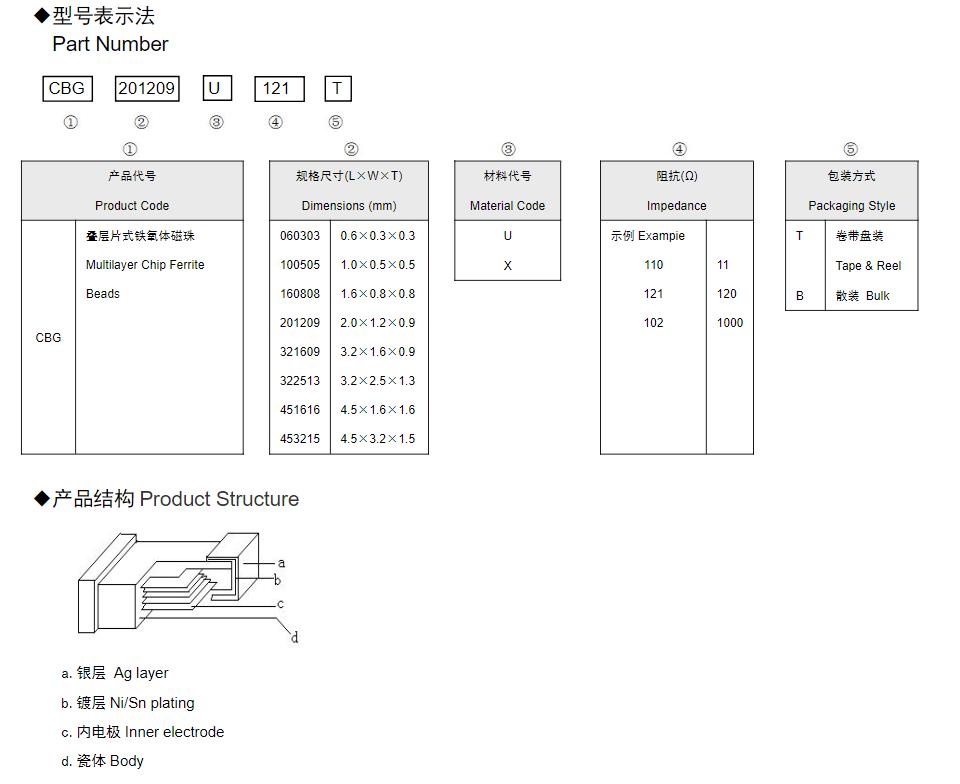 ◆型号表示法
Part Number

CBG 201209 U 121 T
① ② ③ ④ ⑤

①

| 产品代号 Product Code | |
|---|---|
| CBG | 叠层片式铁氧体磁珠 Multilayer Chip Ferrite Beads |

②

| 规格尺寸(L×W×T) Dimensions (mm) | |
|---|---|
| 060303 | 0.6×0.3×0.3 |
| 100505 | 1.0×0.5×0.5 |
| 160808 | 1.6×0.8×0.8 |
| 201209 | 2.0×1.2×0.9 |
| 321609 | 3.2×1.6×0.9 |
| 322513 | 3.2×2.5×1.3 |
| 451616 | 4.5×1.6×1.6 |
| 453215 | 4.5×3.2×1.5 |

③

| 材料代号 Material Code |
|---|
| U |
| X |

④

| 阻抗(Ω) Impedance | |
|---|---|
| 示例 Exampie | |
| 110 | 11 |
| 121 | 120 |
| 102 | 1000 |

⑤

| 包装方式 Packaging Style | |
|---|---|
| T | 卷带盘装 Tape & Reel |
| B | 散装 Bulk |

◆产品结构 Product Structure

a
b
c
d

a. 银层 Ag layer
b. 镀层 Ni/Sn plating
c. 内电极 Inner electrode
d. 瓷体 Body